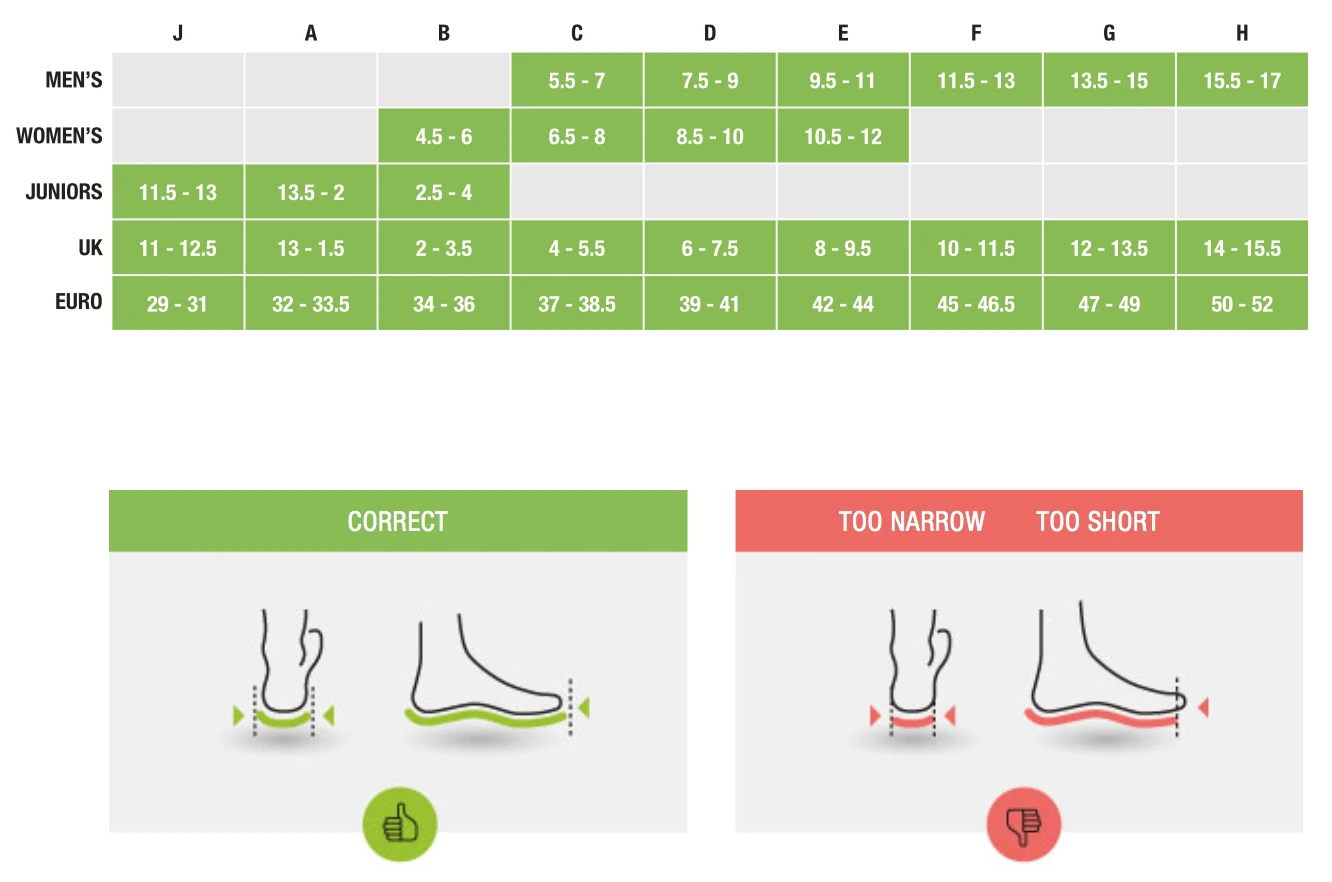 | | J | A | B | C | D | E | F | G | H |
|---|---|---|---|---|---|---|---|---|---|
| MEN'S | | | | 5.5 - 7 | 7.5 - 9 | 9.5 - 11 | 11.5 - 13 | 13.5 - 15 | 15.5 - 17 |
| WOMEN'S | | | 4.5 - 6 | 6.5 - 8 | 8.5 - 10 | 10.5 - 12 | | | |
| JUNIORS | 11.5 - 13 | 13.5 - 2 | 2.5 - 4 | | | | | | |
| UK | 11 - 12.5 | 13 - 1.5 | 2 - 3.5 | 4 - 5.5 | 6 - 7.5 | 8 - 9.5 | 10 - 11.5 | 12 - 13.5 | 14 - 15.5 |
| EURO | 29 - 31 | 32 - 33.5 | 34 - 36 | 37 - 38.5 | 39 - 41 | 42 - 44 | 45 - 46.5 | 47 - 49 | 50 - 52 |

CORRECT

TOO NARROW TOO SHORT